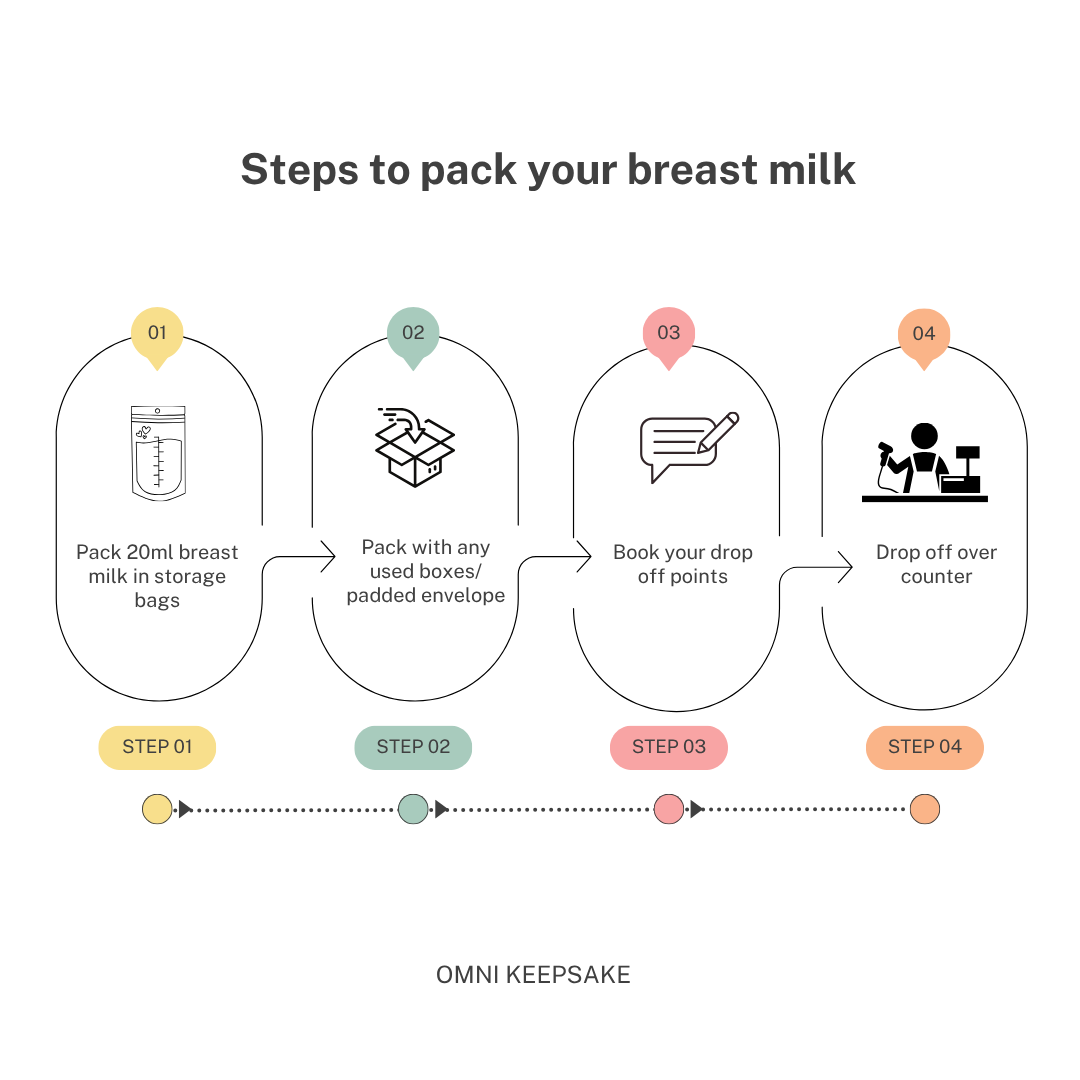 Steps to pack your breast milk

01

Pack 20ml breast milk in storage bags

02

Pack with any used boxes/ padded envelope

03

Book your drop off points

04

Drop off over counter

STEP 01

STEP 02

STEP 03

STEP 04

OMNI KEEPSAKE