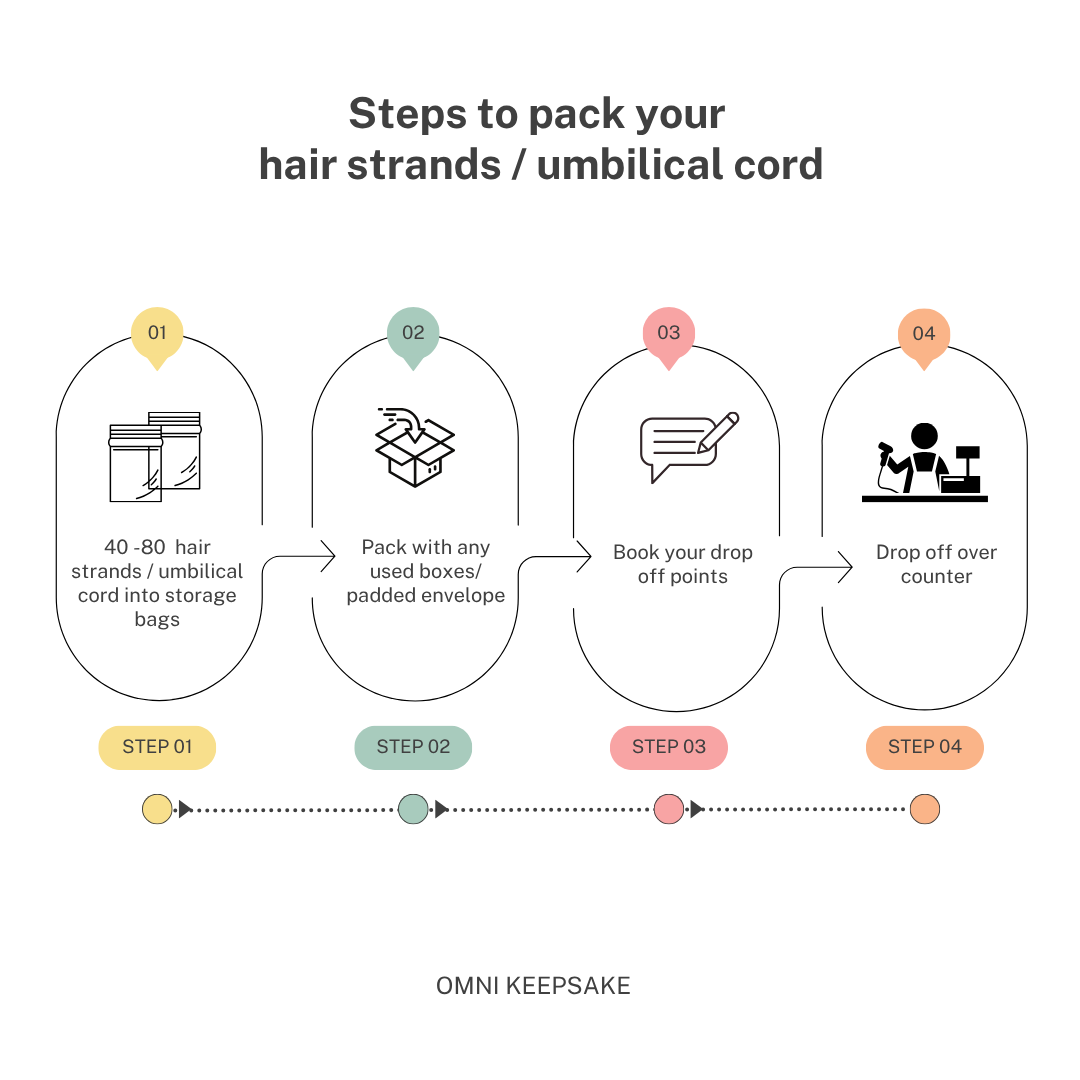 Steps to pack your hair strands / umbilical cord

01

40 -80 hair strands / umbilical cord into storage bags

02

Pack with any used boxes/ padded envelope

03

Book your drop off points

04

Drop off over counter

STEP 01

STEP 02

STEP 03

STEP 04

OMNI KEEPSAKE