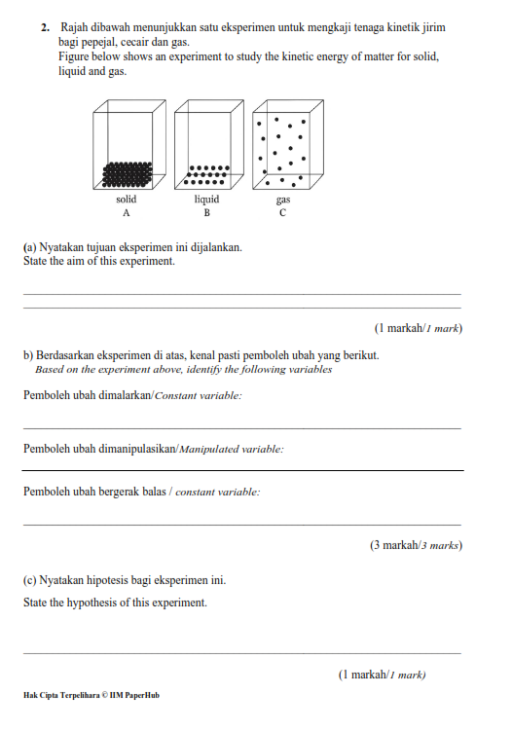 2. Rajah dibawah menunjukkan satu eksperimen untuk mengkaji tenaga kinetik jirim bagi pepejal, cecair dan gas.
Figure below shows an experiment to study the kinetic energy of matter for solid, liquid and gas.

solid
A

liquid
B

gas
C

(a) Nyatakan tujuan eksperimen ini dijalankan.
State the aim of this experiment.

(1 markah/1 mark)

b) Berdasarkan eksperimen di atas, kenal pasti pemboleh ubah yang berikut.
Based on the experiment above, identify the following variables

Pemboleh ubah dimalarkan/Constant variable:

Pemboleh ubah dimanipulasikan/Manipulated variable:

Pemboleh ubah bergerak balas / constant variable:

(3 markah/3 marks)

(c) Nyatakan hipotesis bagi eksperimen ini.

State the hypothesis of this experiment.

(1 markah/1 mark)

Hak Cipta Terpelihara © IIM PaperHub